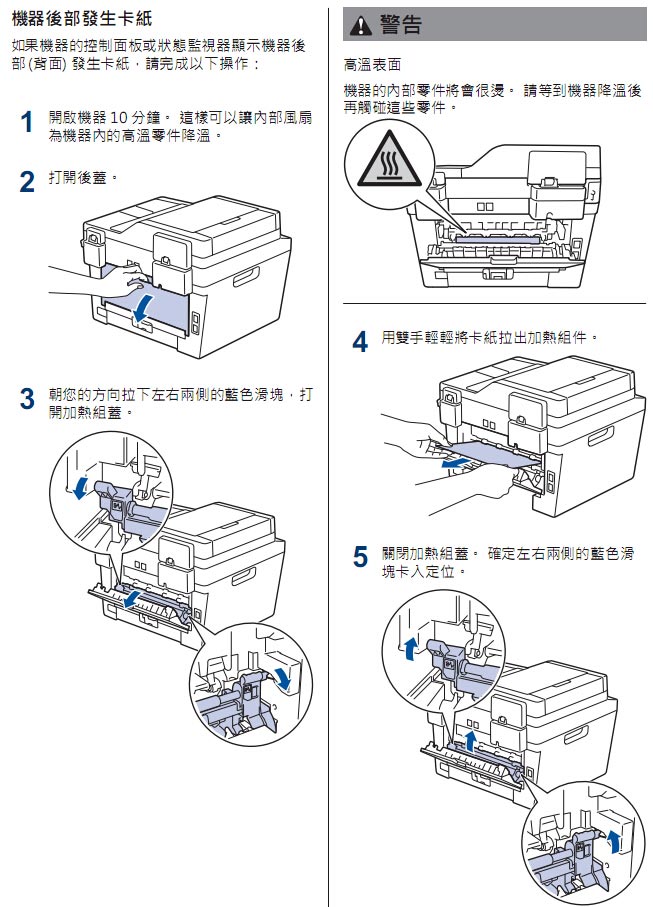 機器後部發生卡紙

如果機器的控制面板或狀態監視器顯示機器後部 (背面) 發生卡紙，請完成以下操作：

1 開啟機器 10 分鐘。 這樣可以讓內部風扇為機器內的高溫零件降溫。

2 打開後蓋。

3 朝您的方向拉下左右兩側的藍色滑塊，打開加熱組蓋。

警告

高溫表面

機器的內部零件將會很燙。 請等到機器降溫後再觸碰這些零件。

4 用雙手輕輕將卡紙拉出加熱組件。

5 關閉加熱組蓋。 確定左右兩側的藍色滑塊卡入定位。